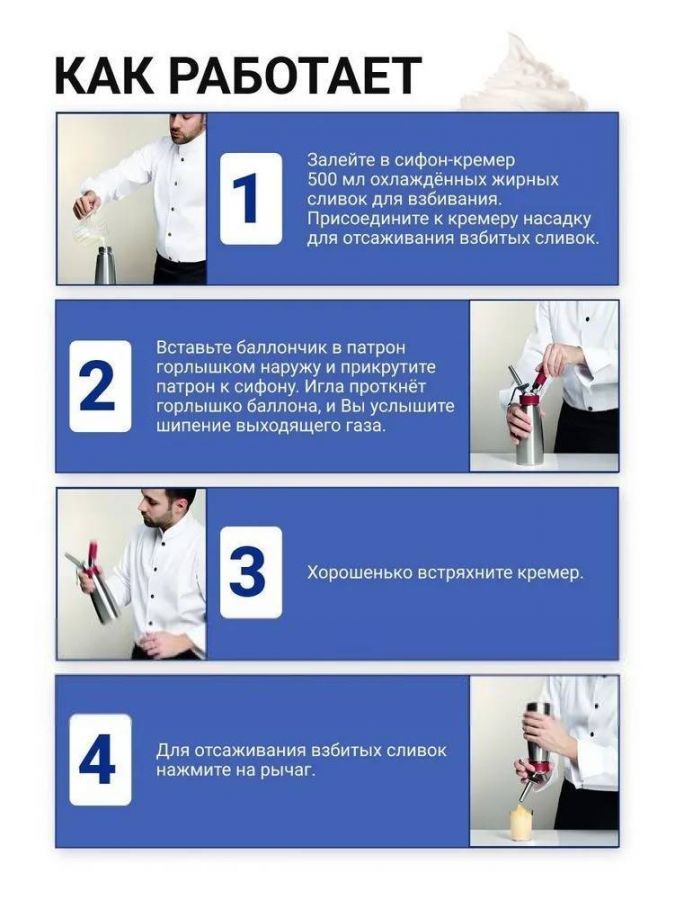 КАК РАБОТАЕТ

1

Залейте в сифон-кремер 500 мл охлаждённых жирных сливок для взбивания. Присоедините к кремеру насадку для отсаживания взбитых сливок.

2

Вставьте баллончик в патрон горлышком наружу и прикрутите патрон к сифону. Игла проткнёт горлышко баллона, и Вы услышите шипение выходящего газа.

3

Хорошенько встряхните кремер.

4

Для отсаживания взбитых сливок нажмите на рычаг.