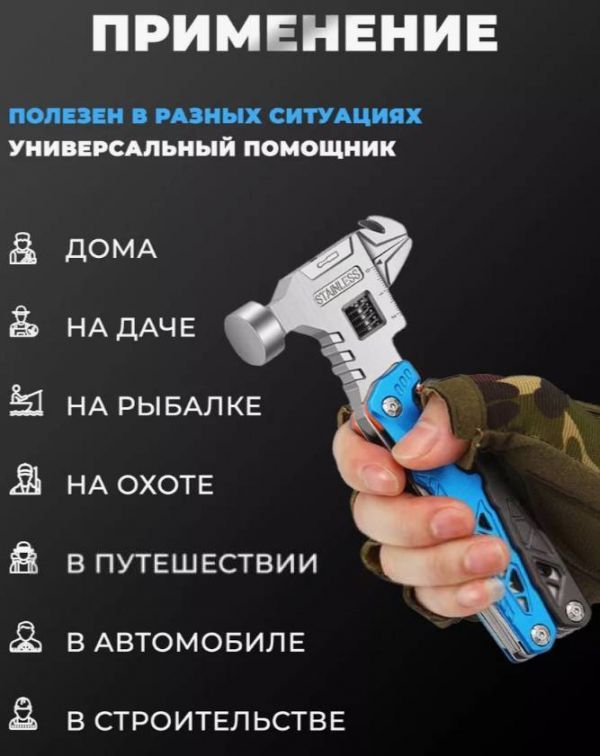 ПРИМЕНЕНИЕ

ПОЛЕЗЕН В РАЗНЫХ СИТУАЦИЯХ
УНИВЕРСАЛЬНЫЙ ПОМОЩНИК

ДОМА

НА ДАЧЕ

НА РЫБАЛКЕ

НА ОХОТЕ

В ПУТЕШЕСТВИИ

В АВТОМОБИЛЕ

В СТРОИТЕЛЬСТВЕ

STAINLESS