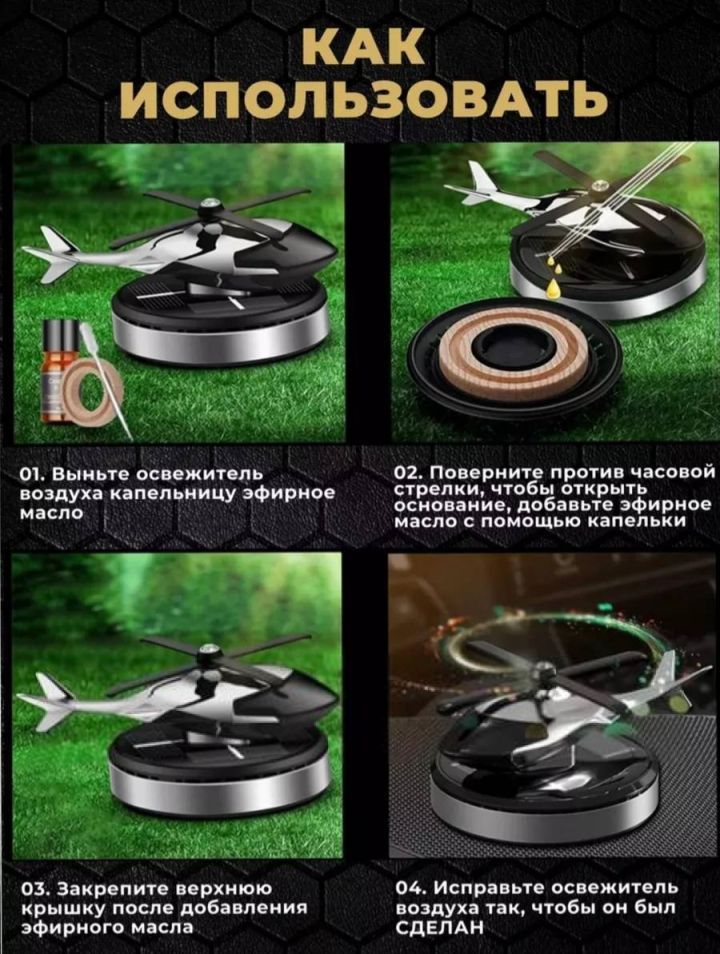 КАК ИСПОЛЬЗОВАТЬ

01. Выньте освежитель воздуха капельницу эфирное масло

02. Поверните против часовой стрелки, чтобы открыть основание, добавьте эфирное масло с помощью капельки

03. Закрепите верхнюю крышку после добавления эфирного масла

04. Исправьте освежитель воздуха так, чтобы он был СДЕЛАН