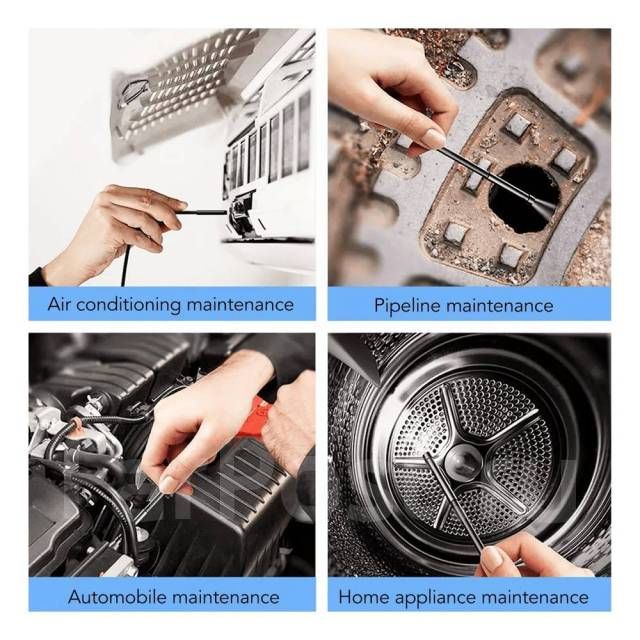 Air conditioning maintenance

Pipeline maintenance

Automobile maintenance

Home appliance maintenance