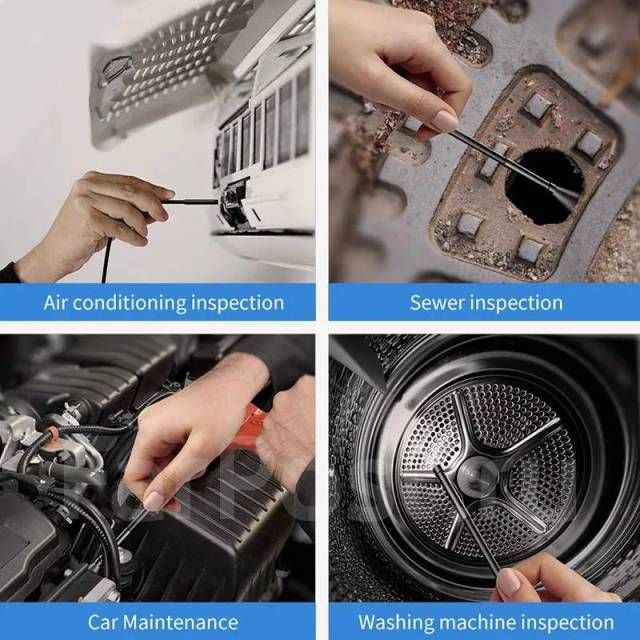 Air conditioning inspection

Sewer inspection

Car Maintenance

Washing machine inspection