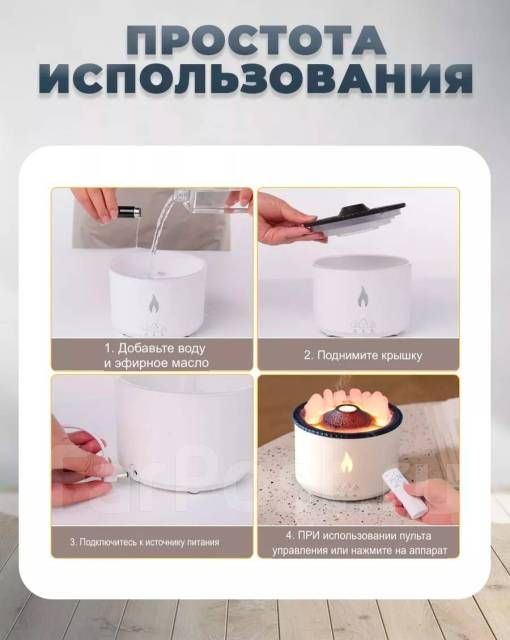 ПРОСТОТА ИСПОЛЬЗОВАНИЯ

1. Добавьте воду и эфирное масло

2. Поднимите крышку

3. Подключитесь к источнику питания

4. ПРИ использовании пульта управления или нажмите на аппарат