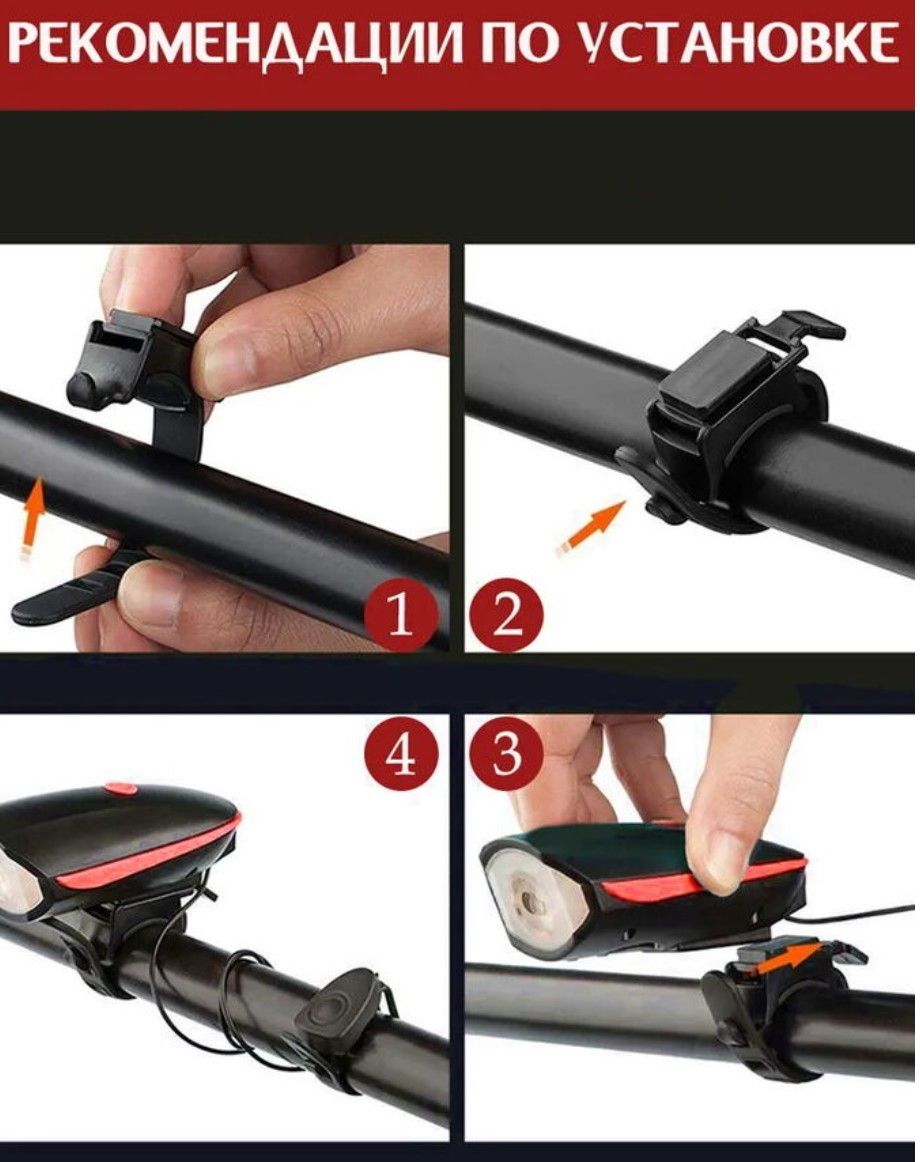 РЕКОМЕНДАЦИИ ПО УСТАНОВКЕ

1

2

4

3