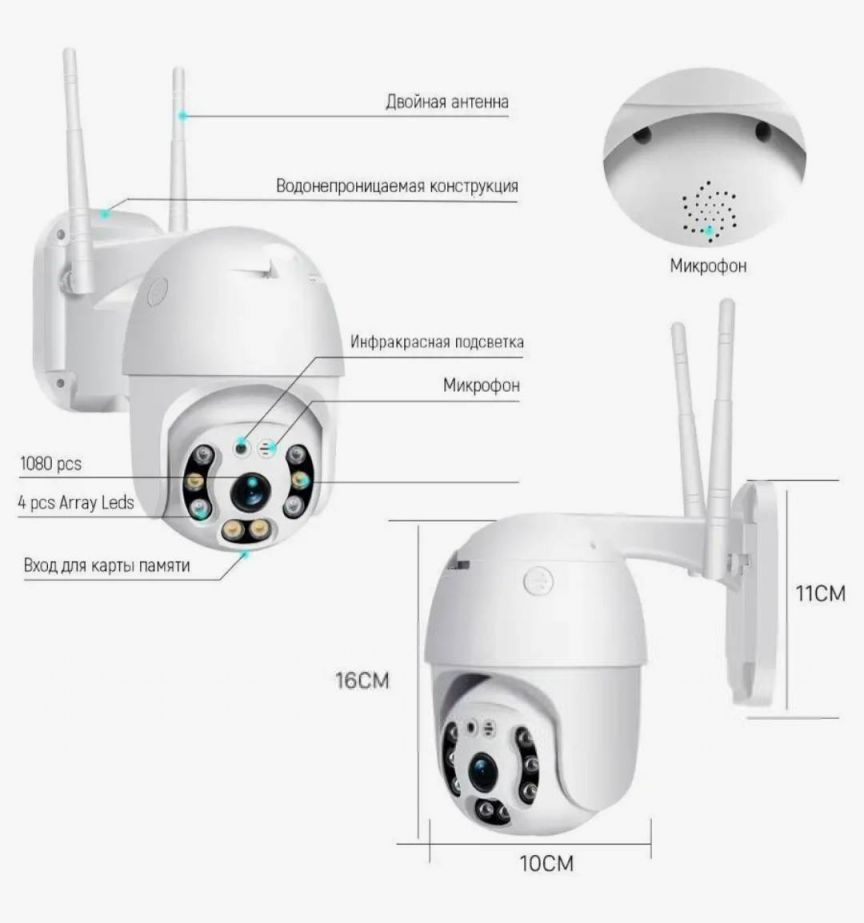 Двойная антенна

Водонепроницаемая конструкция

Микрофон

Инфракрасная подсветка

Микрофон

1080 pcs

4 pcs Array Leds

Вход для карты памяти

11CM

16CM

10CM