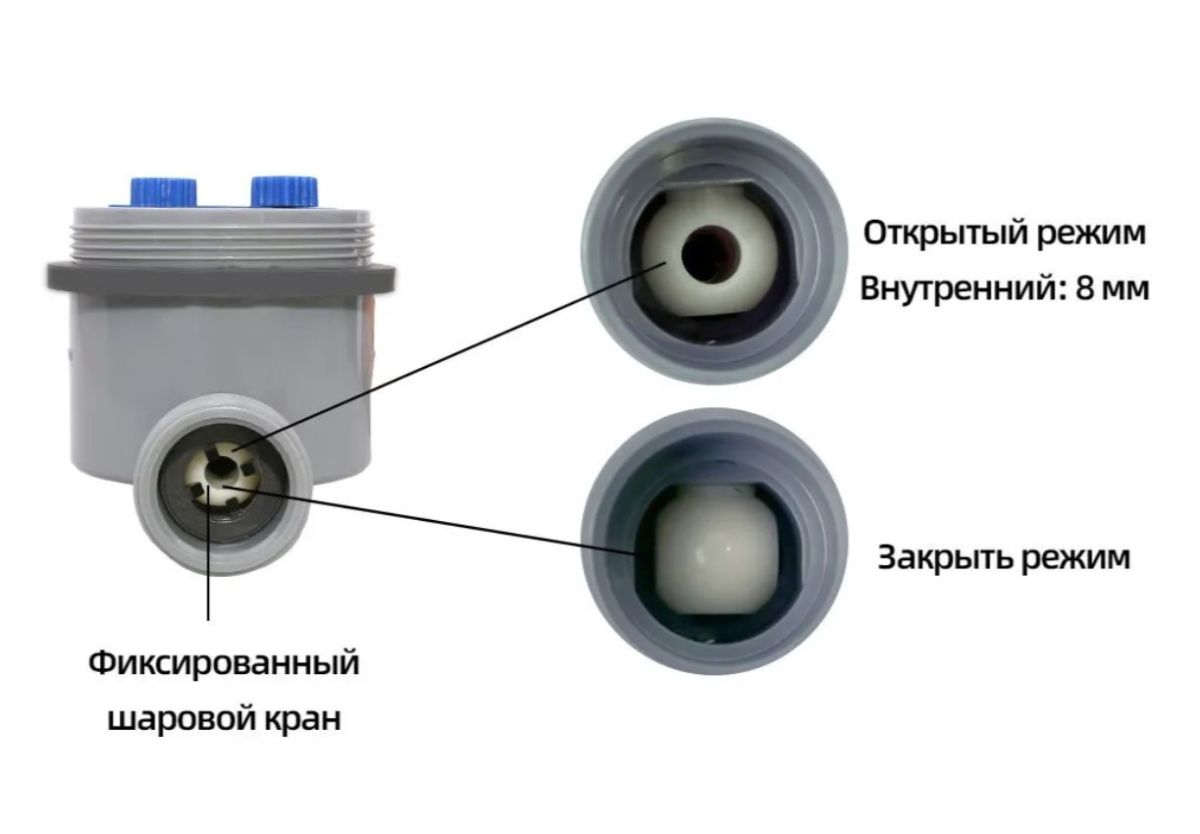 Открытый режим
Внутренний: 8 мм

Закрыть режим

Фиксированный шаровой кран