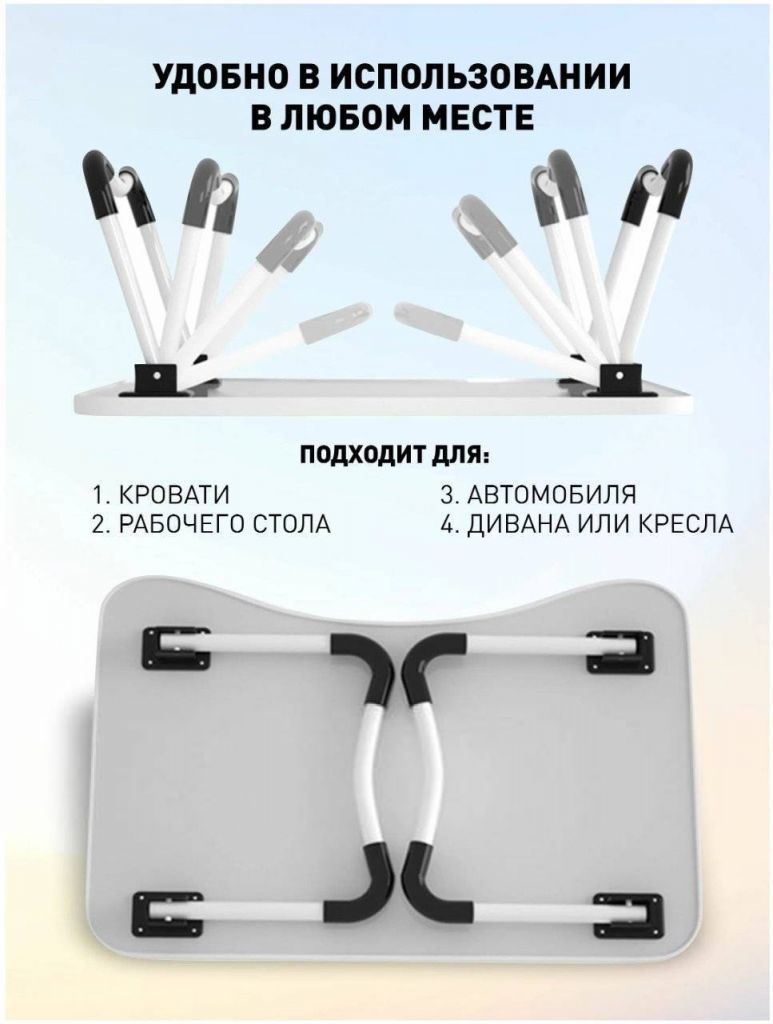 УДОБНО В ИСПОЛЬЗОВАНИИ В ЛЮБОМ МЕСТЕ

ПОДХОДИТ ДЛЯ:

1. КРОВАТИ
2. РАБОЧЕГО СТОЛА

3. АВТОМОБИЛЯ
4. ДИВАНА ИЛИ КРЕСЛА