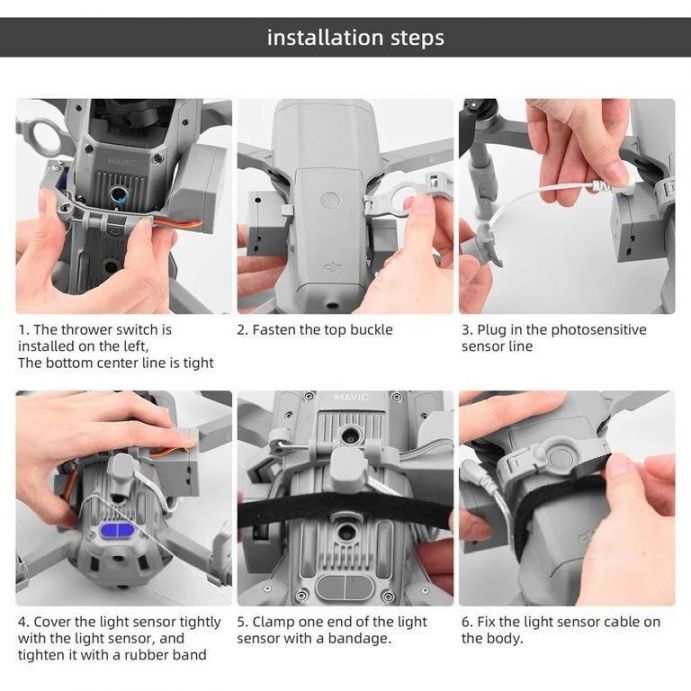 installation steps

MAVIC

1. The thrower switch is installed on the left,
The bottom center line is tight

2. Fasten the top buckle

3. Plug in the photosensitive sensor line

MAVIC

4. Cover the light sensor tightly with the light sensor, and tighten it with a rubber band

5. Clamp one end of the light sensor with a bandage.

6. Fix the light sensor cable on the body.