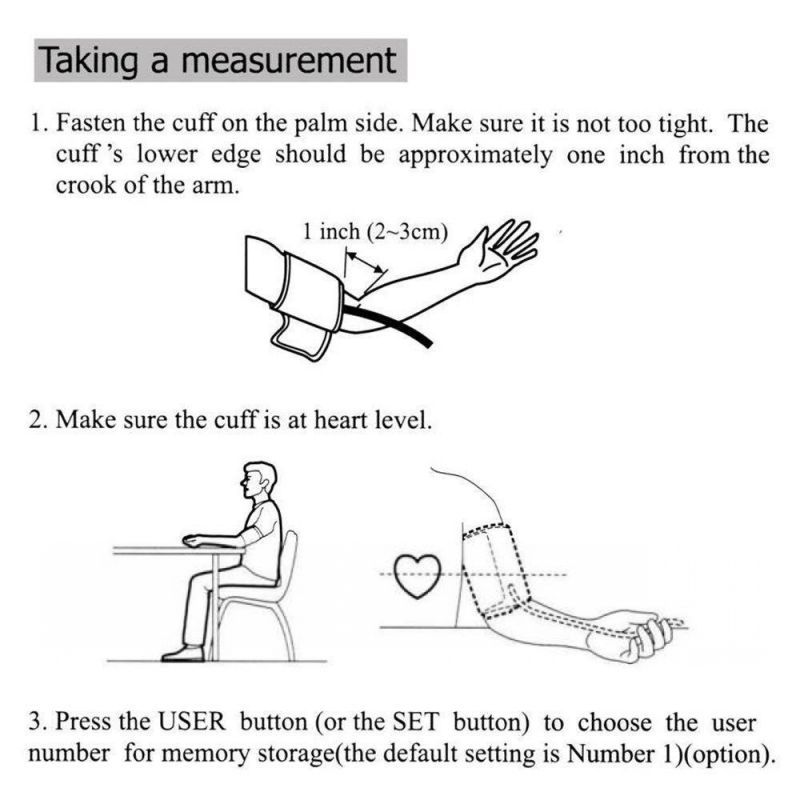 Taking a measurement

1. Fasten the cuff on the palm side. Make sure it is not too tight. The cuff 's lower edge should be approximately one inch from the crook of the arm.

1 inch (2~3cm)

2. Make sure the cuff is at heart level.

3. Press the USER button (or the SET button) to choose the user number for memory storage(the default setting is Number 1)(option).