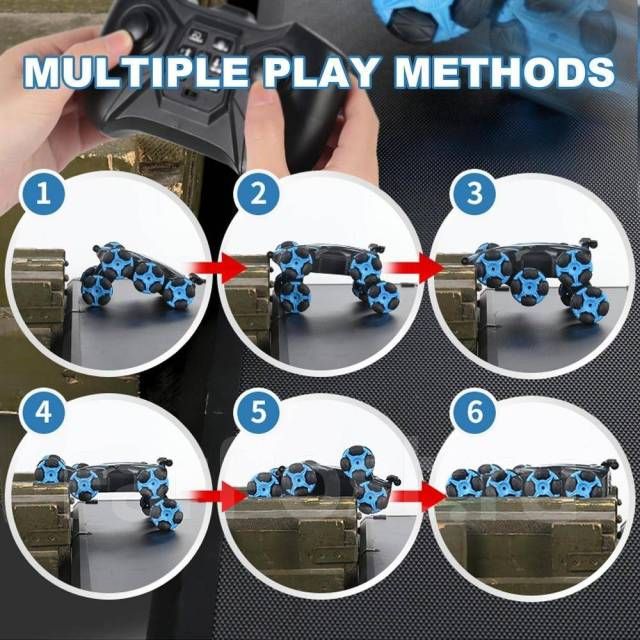 MULTIPLE PLAY METHODS

1

2

3

4

5

6