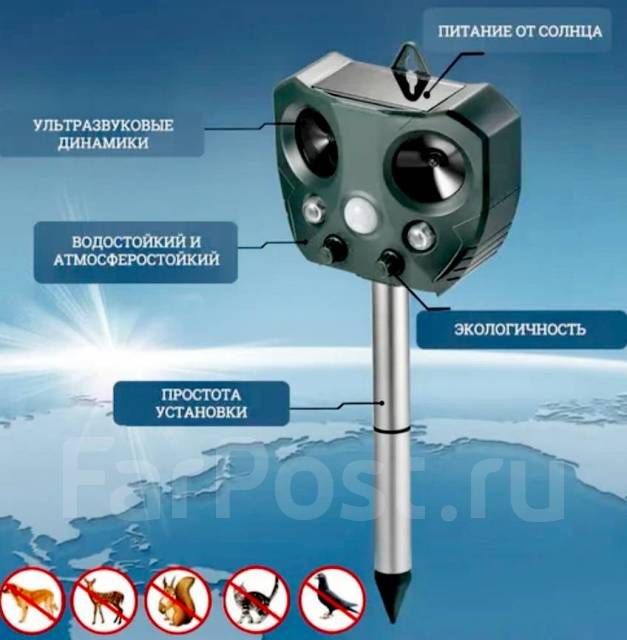 ПИТАНИЕ ОТ СОЛНЦА

УЛЬТРАЗВУКОВЫЕ ДИНАМИКИ

ВОДОСТОЙКИЙ И АТМОСФЕРОСТОЙКИЙ

ЭКОЛОГИЧНОСТЬ

ПРОСТОТА УСТАНОВКИ

FarPost.ru