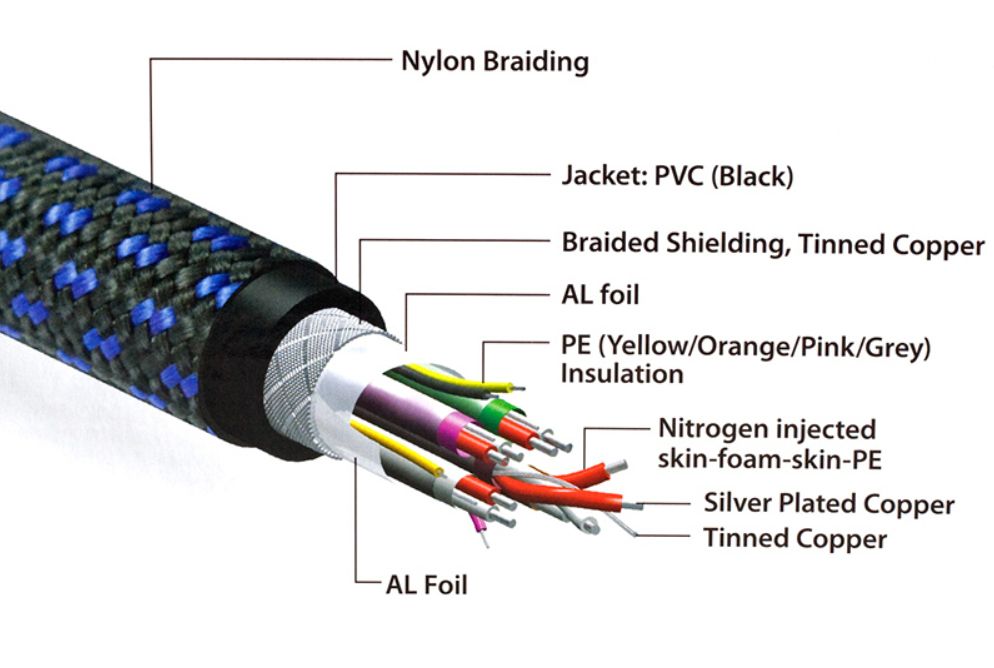 Nylon Braiding

Jacket: PVC (Black)

Braided Shielding, Tinned Copper

AL foil

PE (Yellow/Orange/Pink/Grey) Insulation

Nitrogen injected skin-foam-skin-PE

Silver Plated Copper

Tinned Copper

AL Foil