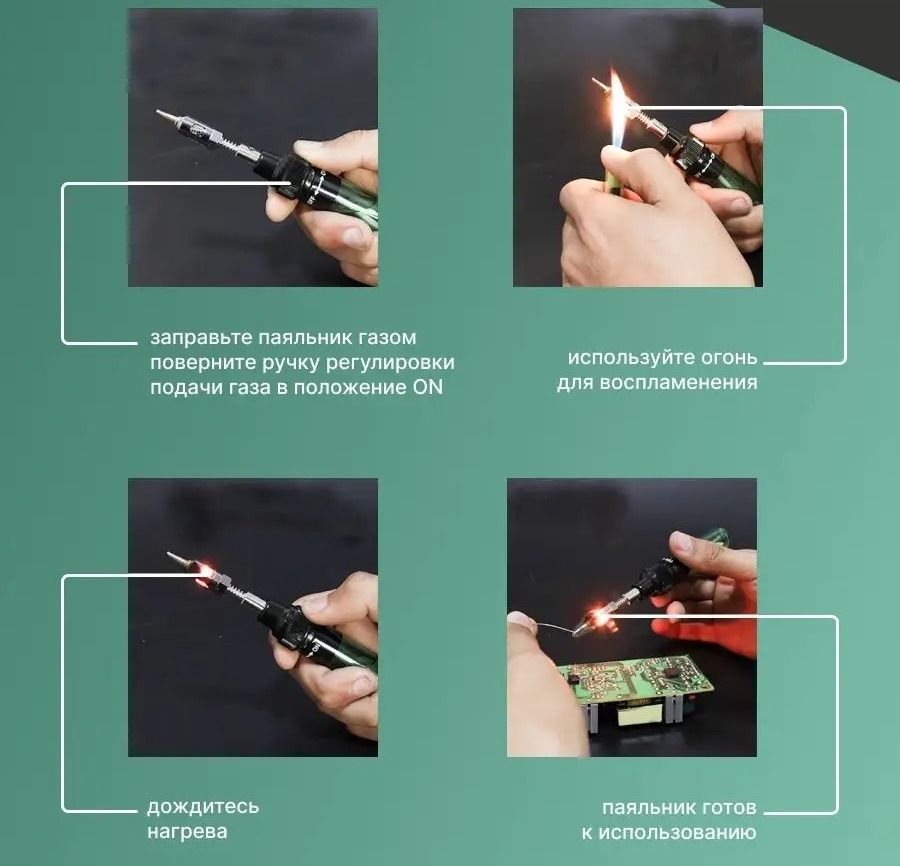 заправьте паяльник газом поверните ручку регулировки подачи газа в положение ON

используйте огонь для воспламенения

дождитесь нагрева

паяльник готов к использованию