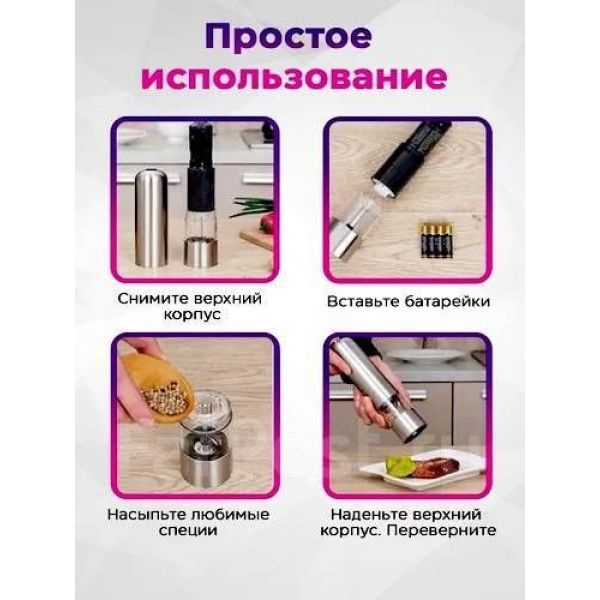 Простое использование

Снимите верхний корпус

Вставьте батарейки

Насыпьте любимые специи

Наденьте верхний корпус. Переверните