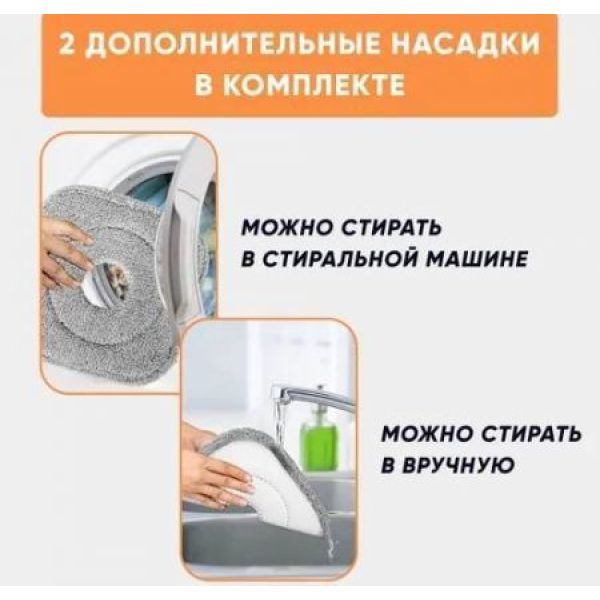 2 ДОПОЛНИТЕЛЬНЫЕ НАСАДКИ В КОМПЛЕКТЕ

МОЖНО СТИРАТЬ В СТИРАЛЬНОЙ МАШИНЕ

МОЖНО СТИРАТЬ В ВРУЧНУЮ