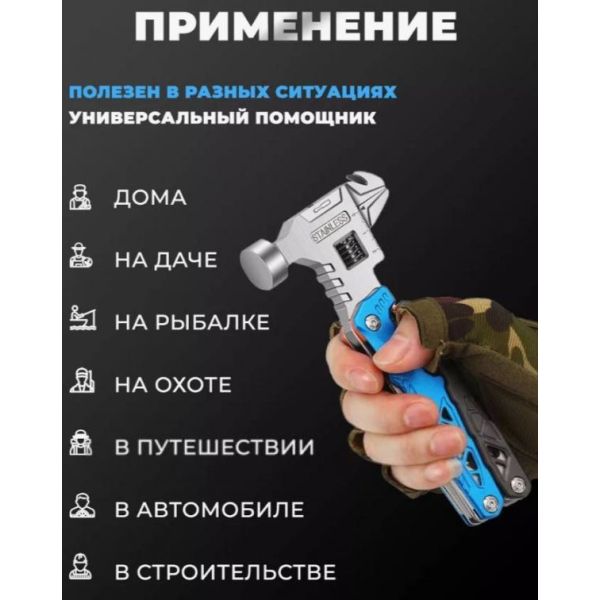 ПРИМЕНЕНИЕ

ПОЛЕЗЕН В РАЗНЫХ СИТУАЦИЯХ
УНИВЕРСАЛЬНЫЙ ПОМОЩНИК

ДОМА

НА ДАЧЕ

НА РЫБАЛКЕ

НА ОХОТЕ

В ПУТЕШЕСТВИИ

В АВТОМОБИЛЕ

В СТРОИТЕЛЬСТВЕ

STAINLESS