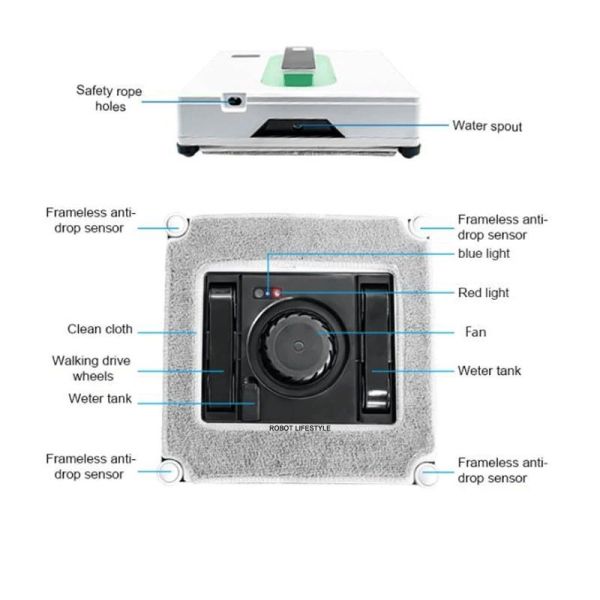 Safety rope holes

Water spout

Frameless anti-drop sensor

Frameless anti-drop sensor

blue light

Red light

Clean cloth

Fan

Walking drive wheels

Weter tank

Weter tank

ROBOT LIFESTYLE

Frameless anti-drop sensor

Frameless anti-drop sensor