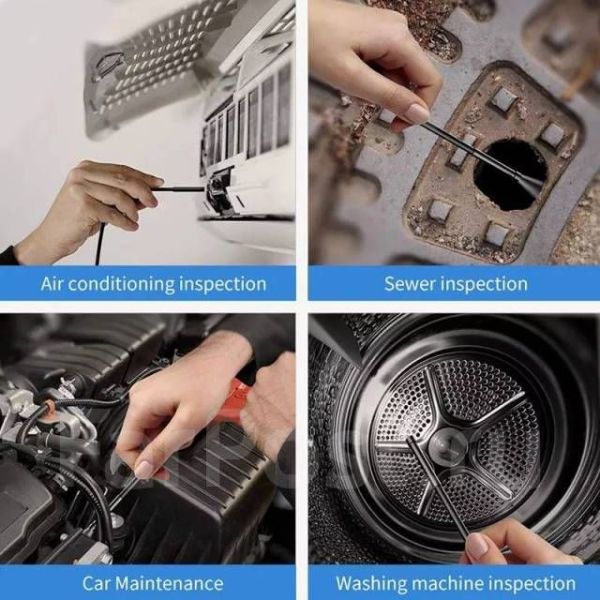 Air conditioning inspection

Sewer inspection

Car Maintenance

Washing machine inspection