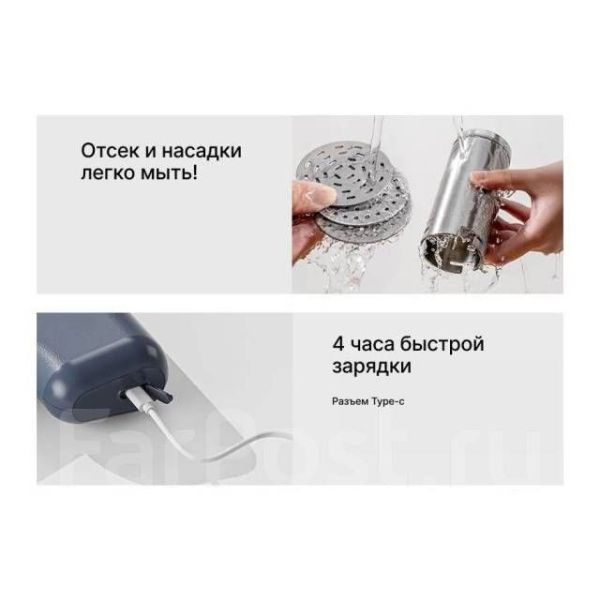 Отсек и насадки легко мыть!

4 часа быстрой зарядки

Разъем Type-c

FarPost.ru