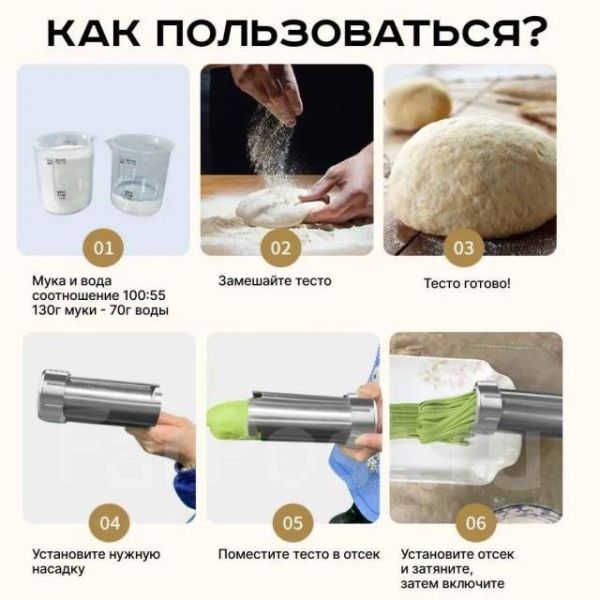 КАК ПОЛЬЗОВАТЬСЯ?

01

Мука и вода соотношение 100:55 130г муки - 70г воды

02

Замешайте тесто

03

Тесто готово!

04

Установите нужную насадку

05

Поместите тесто в отсек

06

Установите отсек и затяните, затем включите