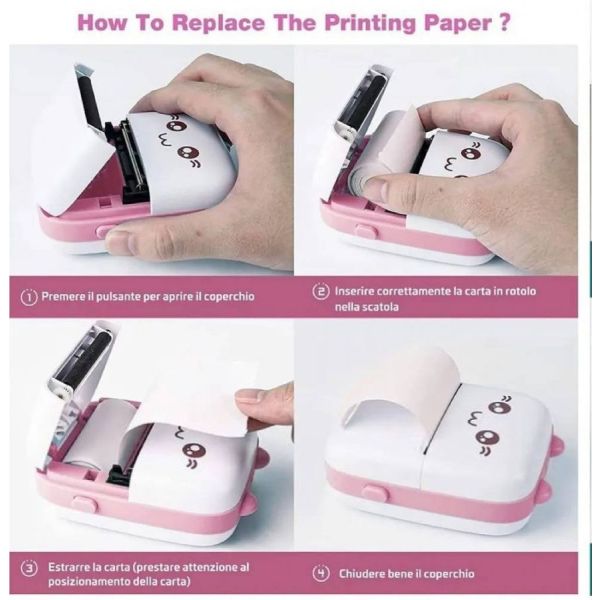 How To Replace The Printing Paper ?

① Premere il pulsante per aprire il coperchio

② Inserire correttamente la carta in rotolo nella scatola

③ Estrarre la carta (prestare attenzione al posizionamento della carta)

④ Chiudere bene il coperchio