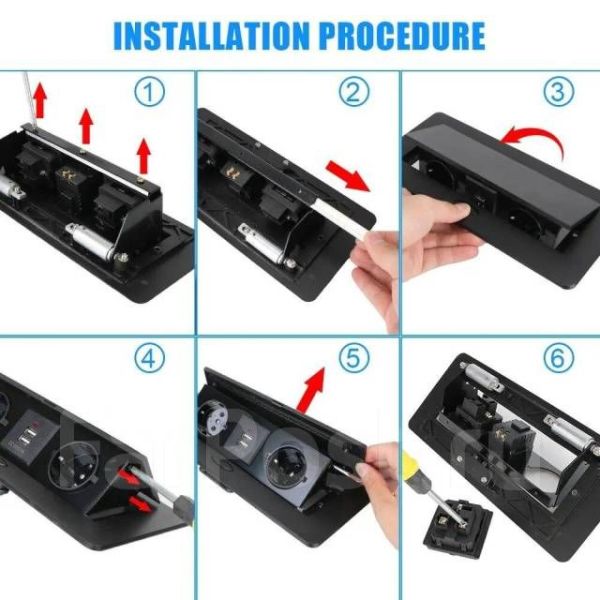 INSTALLATION PROCEDURE

①

②

③

④

⑤

⑥