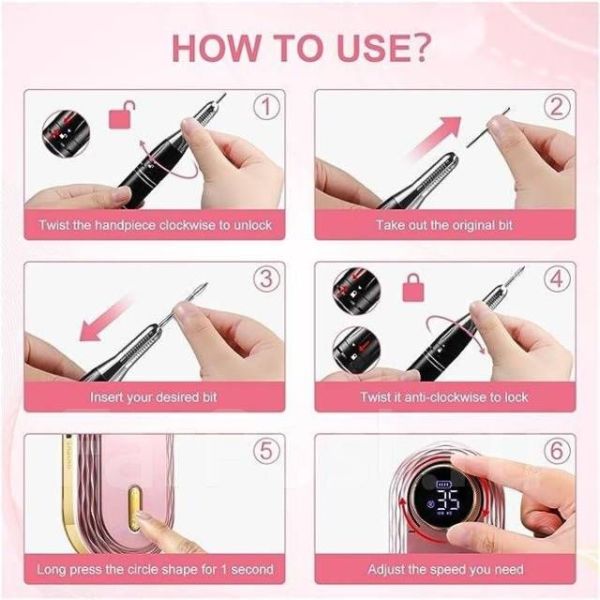 HOW TO USE?

①
Twist the handpiece clockwise to unlock

②
Take out the original bit

③
Insert your desired bit

④
Twist it anti-clockwise to lock

⑤
Long press the circle shape for 1 second

⑥
35
Adjust the speed you need