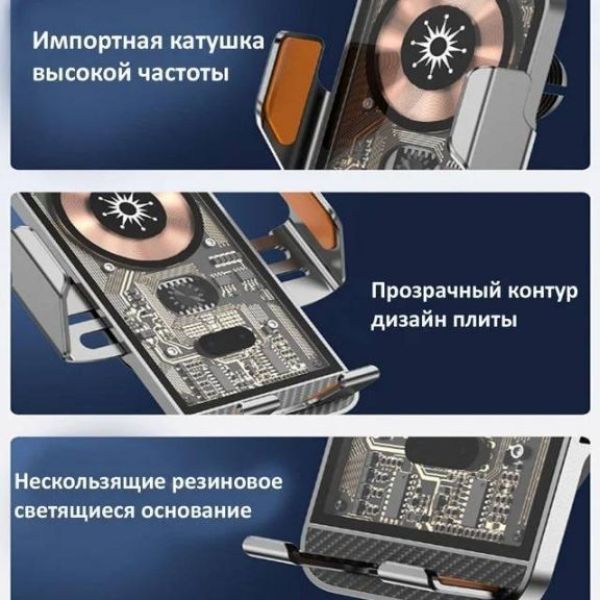 Импортная катушка высокой частоты

Прозрачный контур дизайн плиты

Нескользящие резиновое светящиеся основание