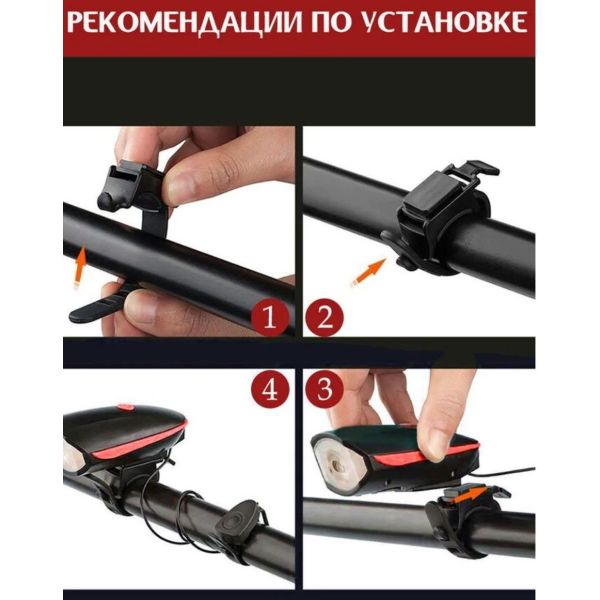 РЕКОМЕНДАЦИИ ПО УСТАНОВКЕ

1

2

4

3