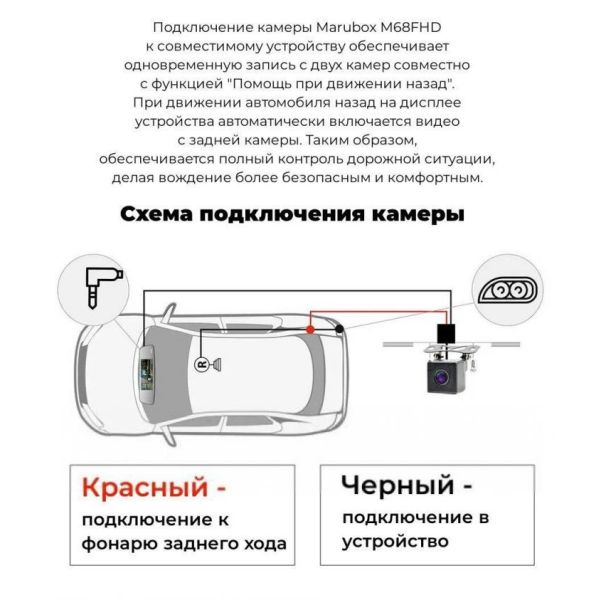 Подключение камеры Marubox M68FHD к совместимому устройству обеспечивает одновременную запись с двух камер совместно с функцией "Помощь при движении назад". При движении автомобиля назад на дисплее устройства автоматически включается видео с задней камеры. Таким образом, обеспечивается полный контроль дорожной ситуации, делая вождение более безопасным и комфортным.

Схема подключения камеры

R

Красный - подключение к фонарю заднего хода

Черный - подключение в устройство