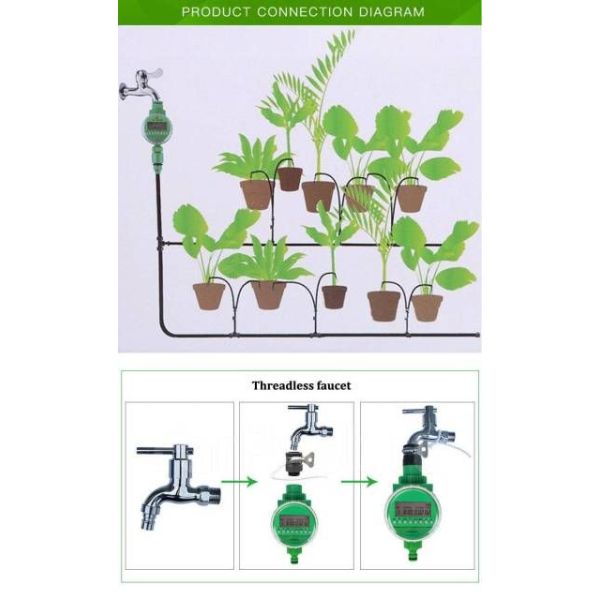 PRODUCT CONNECTION DIAGRAM

Threadless faucet