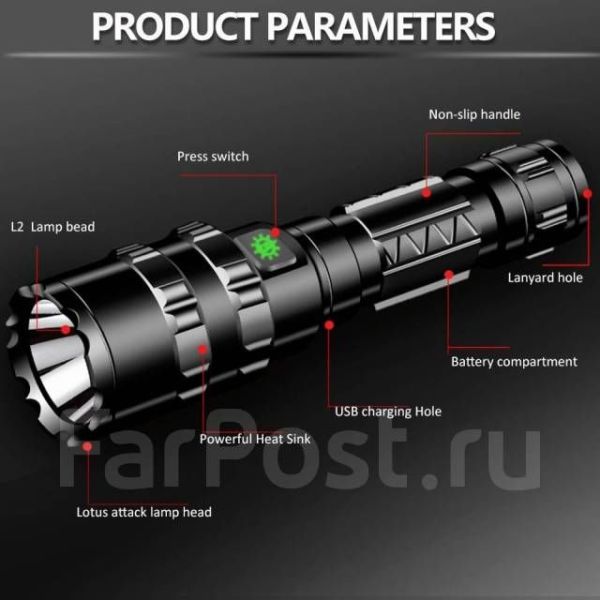 PRODUCT PARAMETERS

Non-slip handle

Press switch

L2 Lamp bead

Lanyard hole

Battery compartment

USB charging Hole

Powerful Heat Sink

FarPost.ru

Lotus attack lamp head