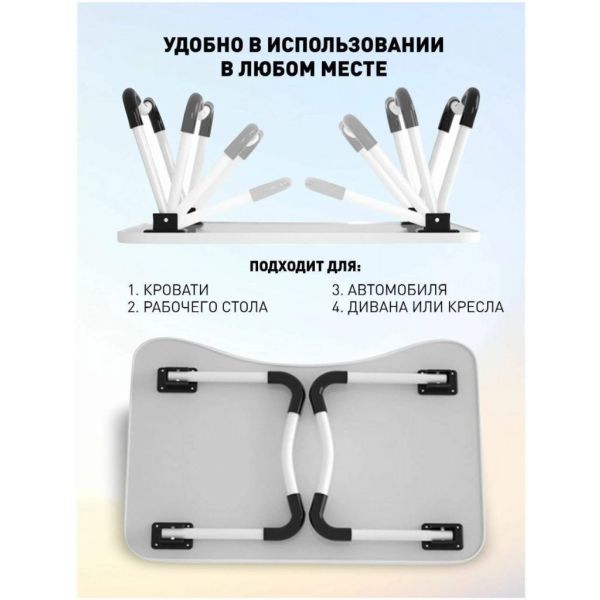 УДОБНО В ИСПОЛЬЗОВАНИИ
В ЛЮБОМ МЕСТЕ

ПОДХОДИТ ДЛЯ:

1. КРОВАТИ
2. РАБОЧЕГО СТОЛА

3. АВТОМОБИЛЯ
4. ДИВАНА ИЛИ КРЕСЛА