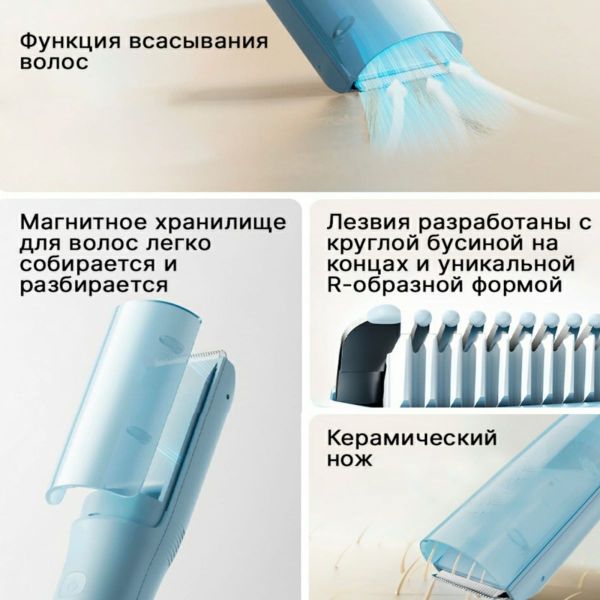 Функция всасывания волос

Магнитное хранилище для волос легко собирается и разбирается

Лезвия разработаны с круглой бусиной на концах и уникальной R-образной формой

Керамический нож