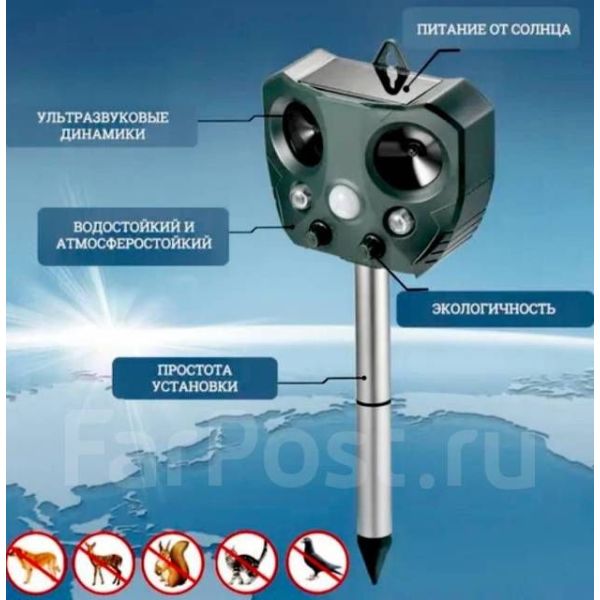 ПИТАНИЕ ОТ СОЛНЦА

УЛЬТРАЗВУКОВЫЕ ДИНАМИКИ

ВОДОСТОЙКИЙ И АТМОСФЕРОСТОЙКИЙ

ЭКОЛОГИЧНОСТЬ

ПРОСТОТА УСТАНОВКИ

FarPost.ru