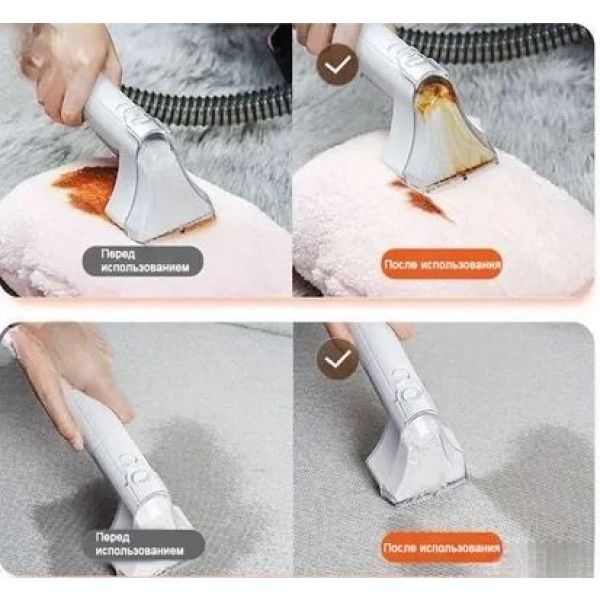 Перед использованием

После использования

Перед использованием

После использования