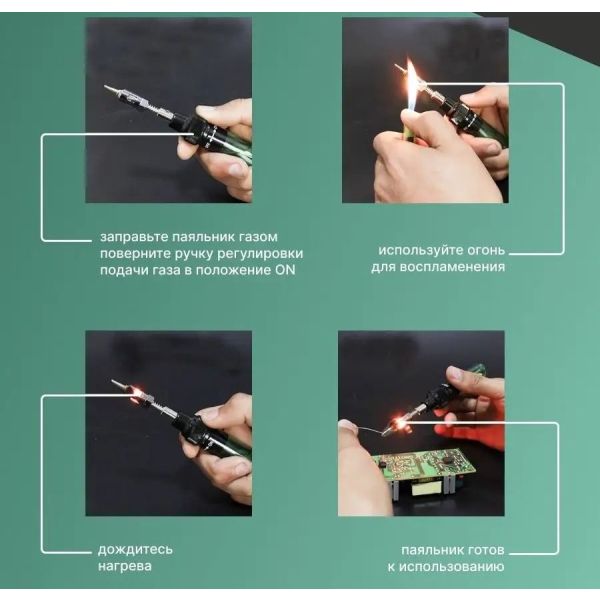 заправьте паяльник газом
поверните ручку регулировки
подачи газа в положение ON

используйте огонь
для воспламенения

дождитесь
нагрева

паяльник готов
к использованию