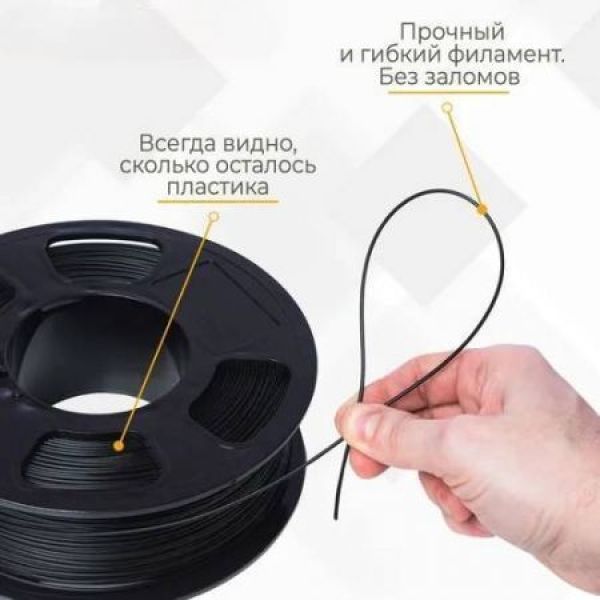 Прочный
и гибкий филамент.
Без заломов

Всегда видно,
сколько осталось
пластика